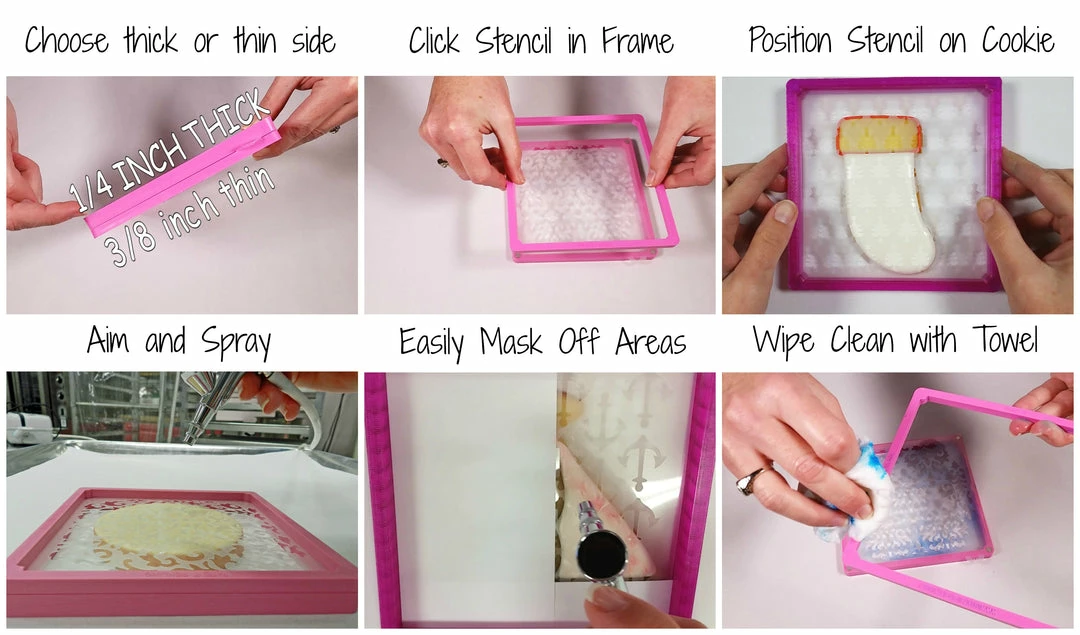 Choose thick or thin side

1/4 INCH THICK
3/8 inch thin

Click Stencil in Frame

Position Stencil on Cookie

Aim and Spray

Easily Mask Off Areas

Wipe Clean with Towel